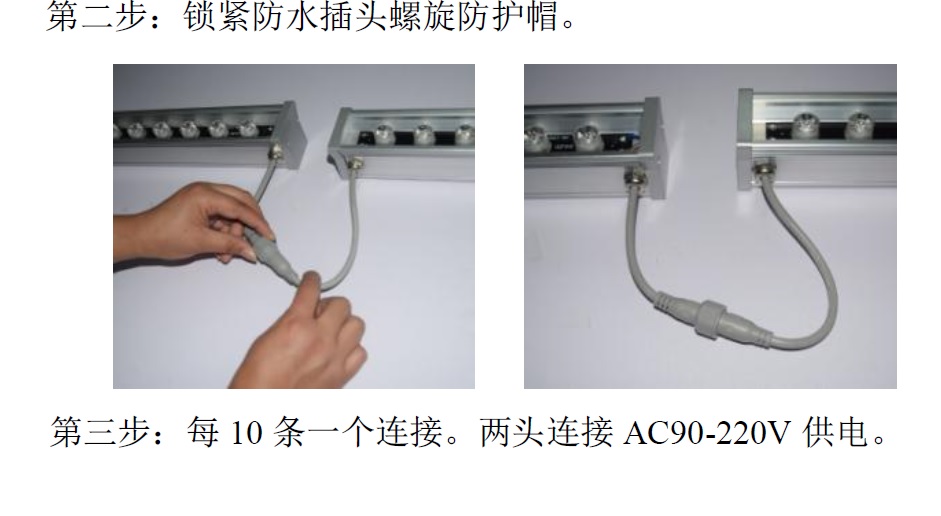 第二步：锁紧防水插头螺旋防护帽。

第三步：每 10 条一个连接。两头连接 AC90-220V 供电。